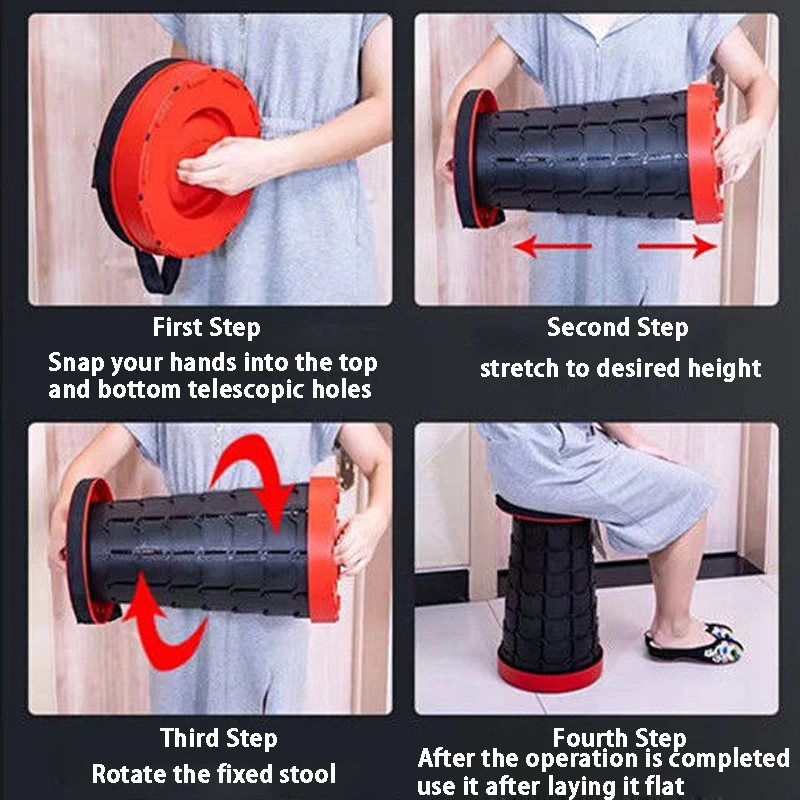 First Step
Snap your hands into the top and bottom telescopic holes

Second Step
stretch to desired height

Third Step
Rotate the fixed stool

Fourth Step
After the operation is completed use it after laying it flat